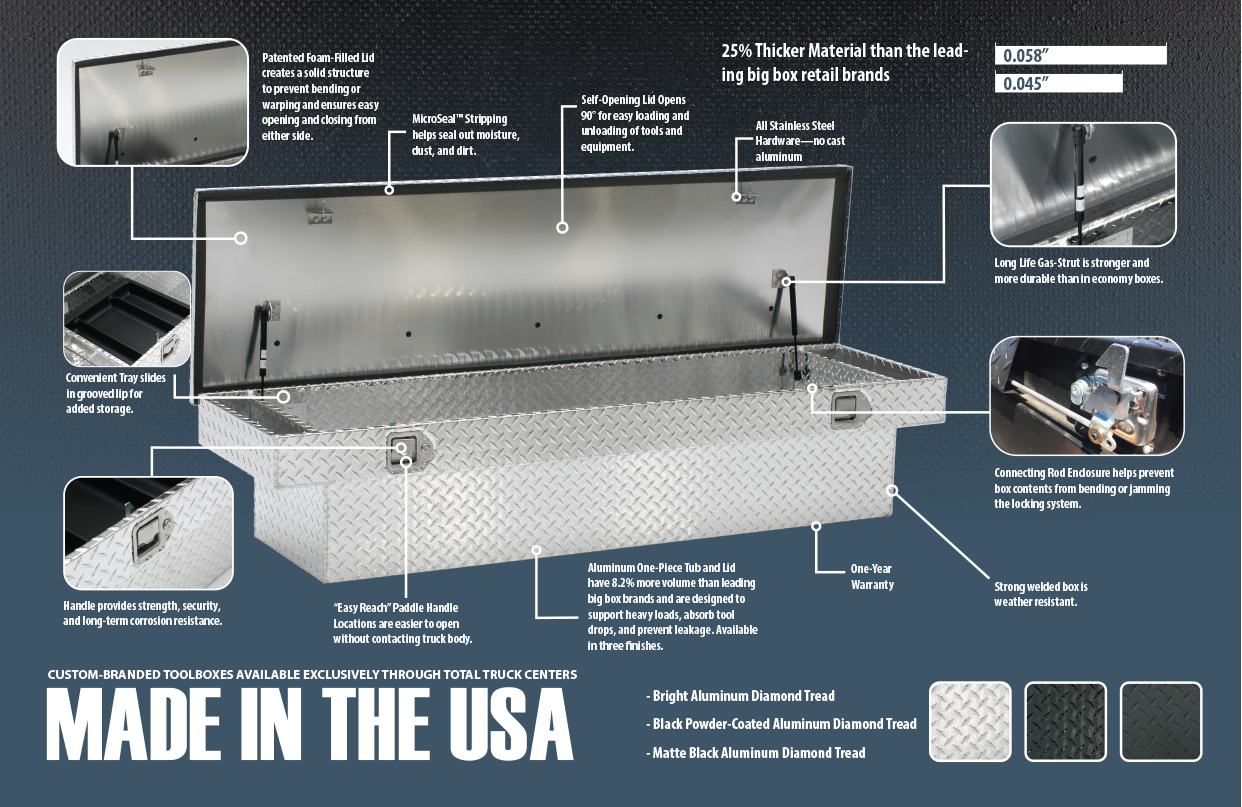 Patented Foam-Filled Lid creates a solid structure to prevent bending or warping and ensures easy opening and closing from either side.

MicroSeal™ Stripping helps seal out moisture, dust, and dirt.

Self-Opening Lid Opens 90° for easy loading and unloading of tools and equipment.

All Stainless Steel Hardware—no cast aluminum

25% Thicker Material than the leading big box retail brands

0.058"

0.045"

Long Life Gas-Strut is stronger and more durable than in economy boxes.

Convenient Tray slides in grooved lip for added storage.

Connecting Rod Enclosure helps prevent box contents from bending or jamming the locking system.

Handle provides strength, security, and long-term corrosion resistance.

"Easy Reach" Paddle Handle Locations are easier to open without contacting truck body.

Aluminum One-Piece Tub and Lid have 8.2% more volume than leading big box brands and are designed to support heavy loads, absorb tool drops, and prevent leakage. Available in three finishes.

One-Year Warranty

Strong welded box is weather resistant.

CUSTOM-BRANDED TOOLBOXES AVAILABLE EXCLUSIVELY THROUGH TOTAL TRUCK CENTERS

MADE IN THE USA

- Bright Aluminum Diamond Tread

- Black Powder-Coated Aluminum Diamond Tread

- Matte Black Aluminum Diamond Tread